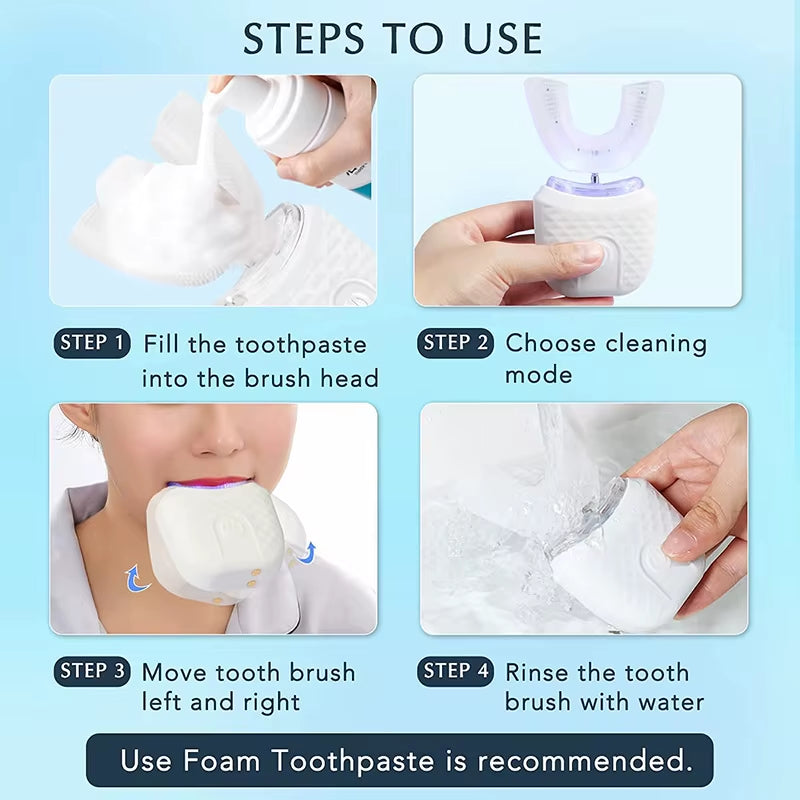 STEPS TO USE

STEP 1 Fill the toothpaste into the brush head

STEP 2 Choose cleaning mode

STEP 3 Move tooth brush left and right

STEP 4 Rinse the tooth brush with water

Use Foam Toothpaste is recommended.