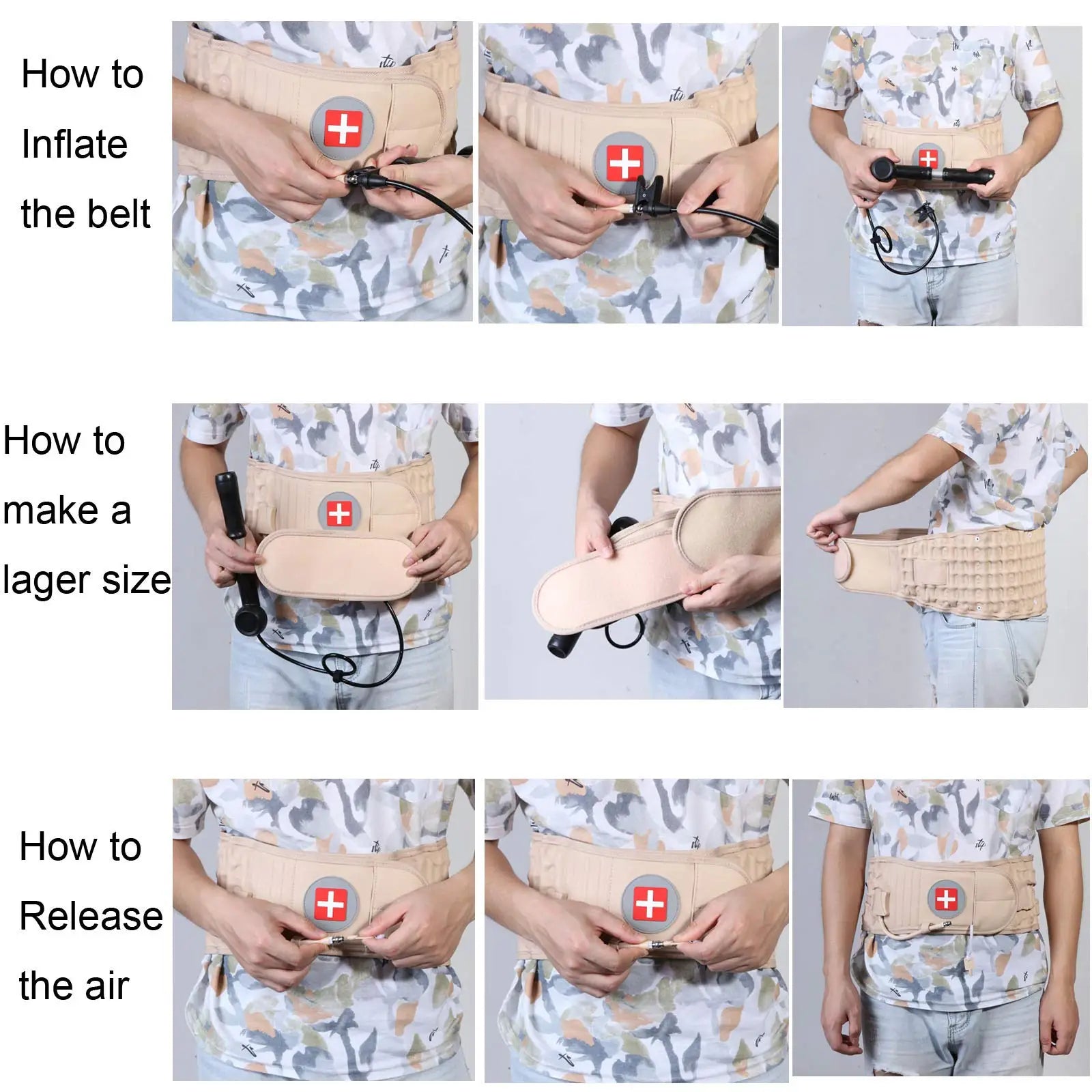 How to Inflate the belt

How to make a lager size

How to Release the air